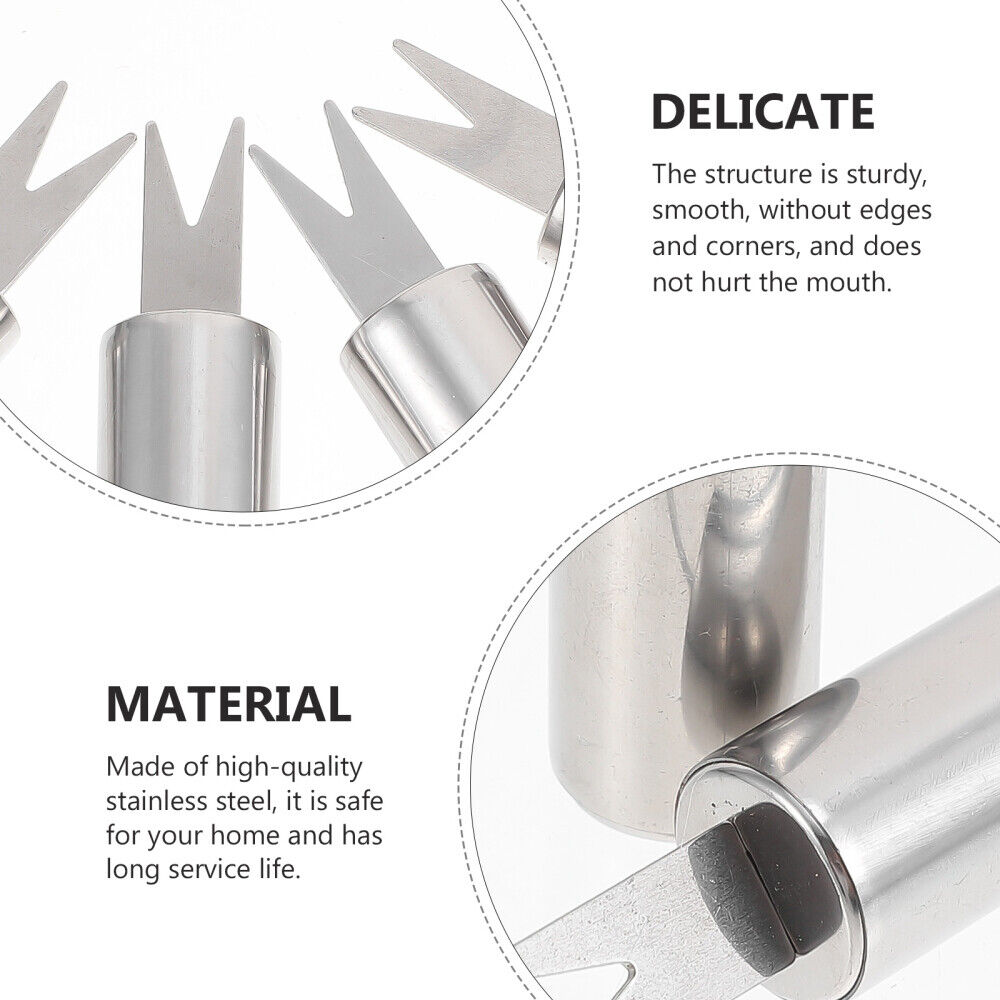 DELICATE

The structure is sturdy, smooth, without edges and corners, and does not hurt the mouth.

MATERIAL

Made of high-quality stainless steel, it is safe for your home and has long service life.